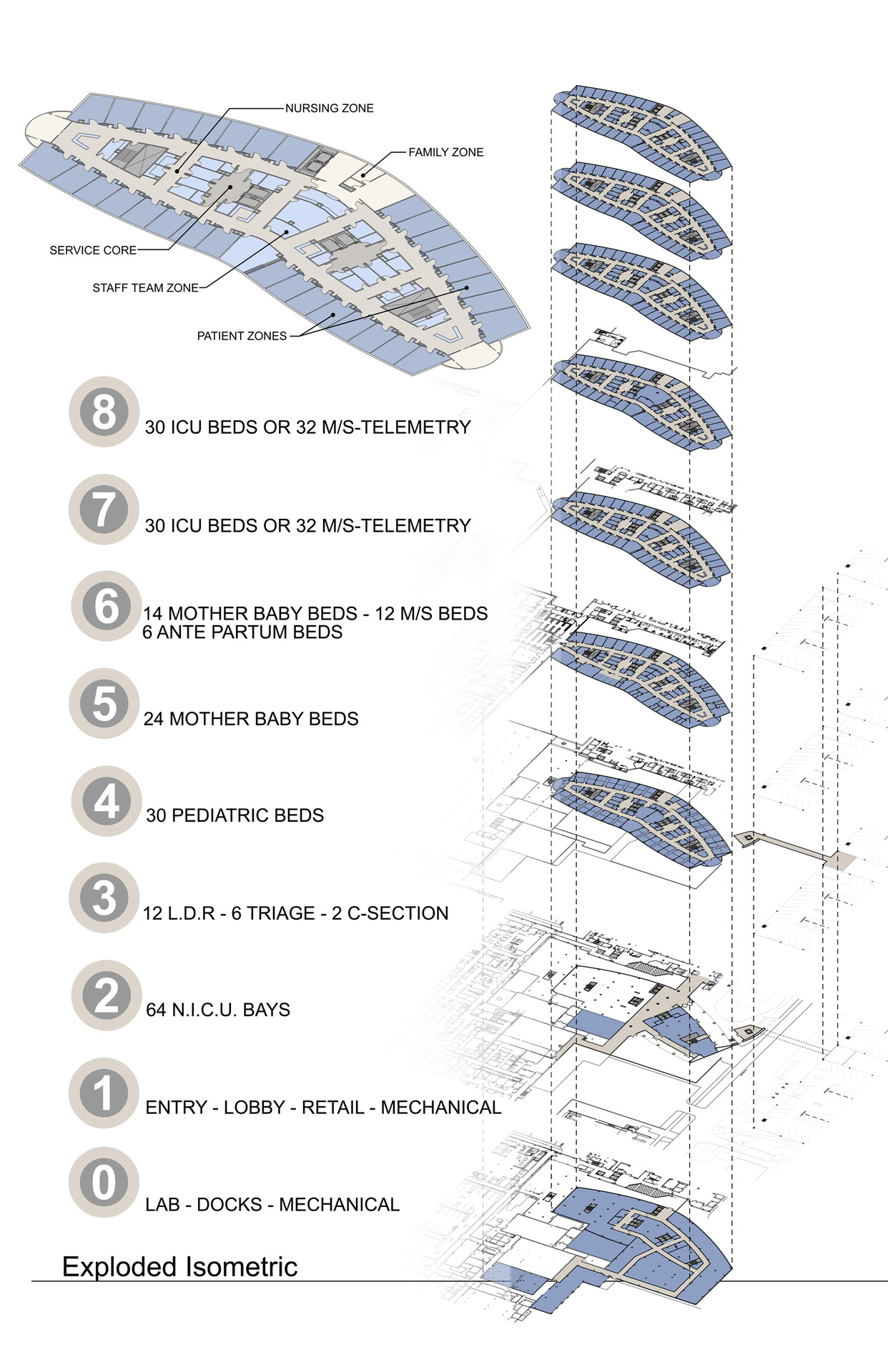 NURSING ZONE

FAMILY ZONE

SERVICE CORE

STAFF TEAM ZONE

PATIENT ZONES

8 30 ICU BEDS OR 32 M/S-TELEMETRY

7 30 ICU BEDS OR 32 M/S-TELEMETRY

6 14 MOTHER BABY BEDS - 12 M/S BEDS
6 ANTE PARTUM BEDS

5 24 MOTHER BABY BEDS

4 30 PEDIATRIC BEDS

3 12 L.D.R - 6 TRIAGE - 2 C-SECTION

2 64 N.I.C.U. BAYS

1 ENTRY - LOBBY - RETAIL - MECHANICAL

0 LAB - DOCKS - MECHANICAL

Exploded Isometric