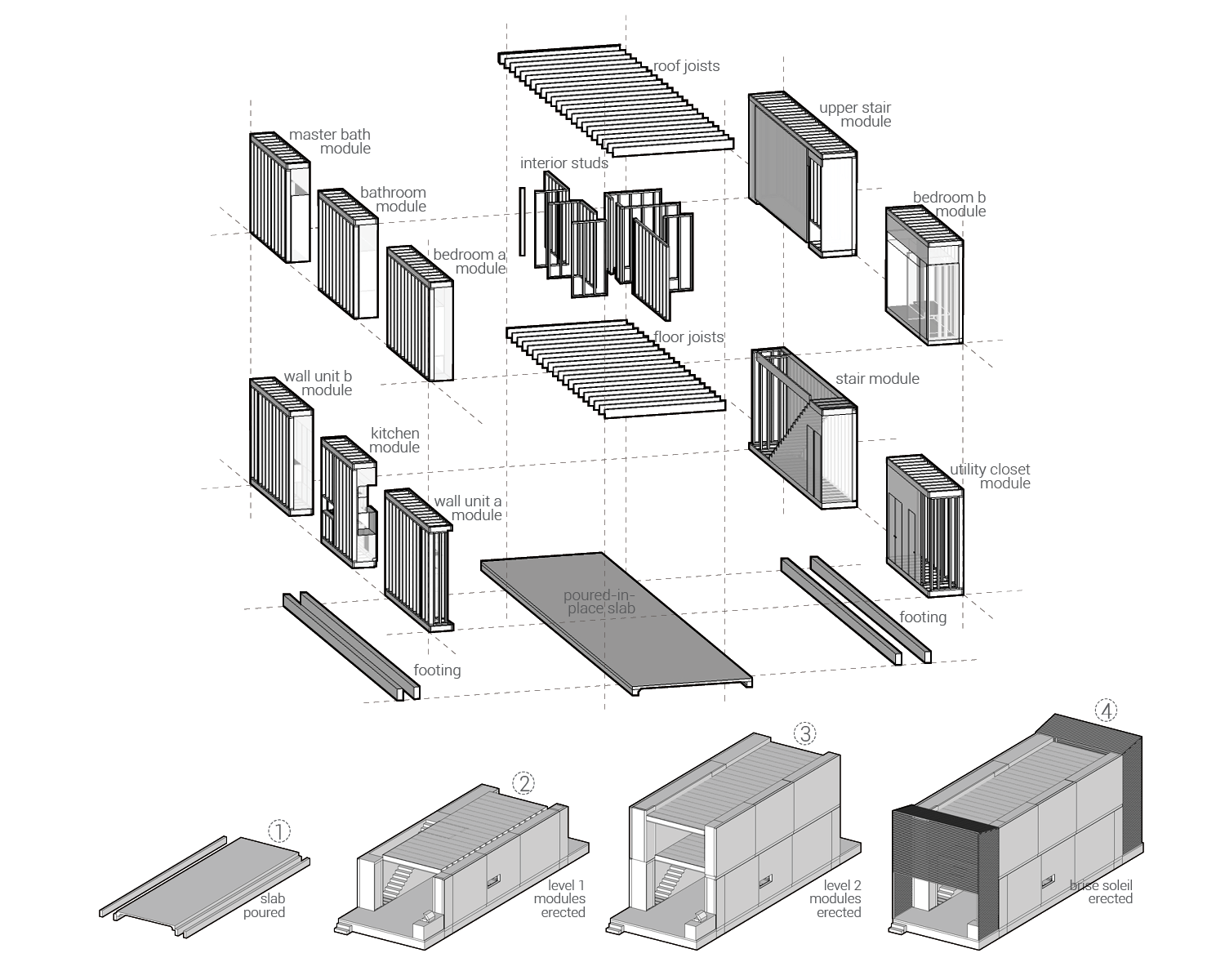 roof joists

upper stair module

master bath module

interior studs

bathroom module

bedroom b module

bedroom a module

floor joists

wall unit b module

stair module

kitchen module

utility closet module

wall unit a module

poured-in-place slab

footing

footing

1
slab poured

2
level 1 modules erected

3
level 2 modules erected

4
brise soleil erected